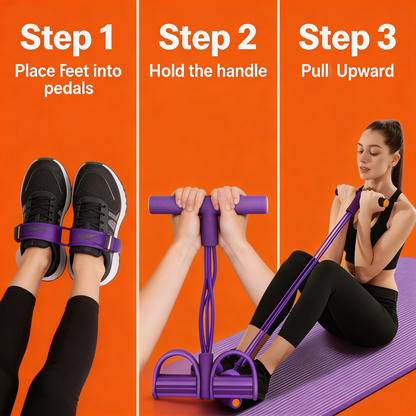 Step 1
Place Feet into pedals

Step 2
Hold the handle

Step 3
Pull Upward