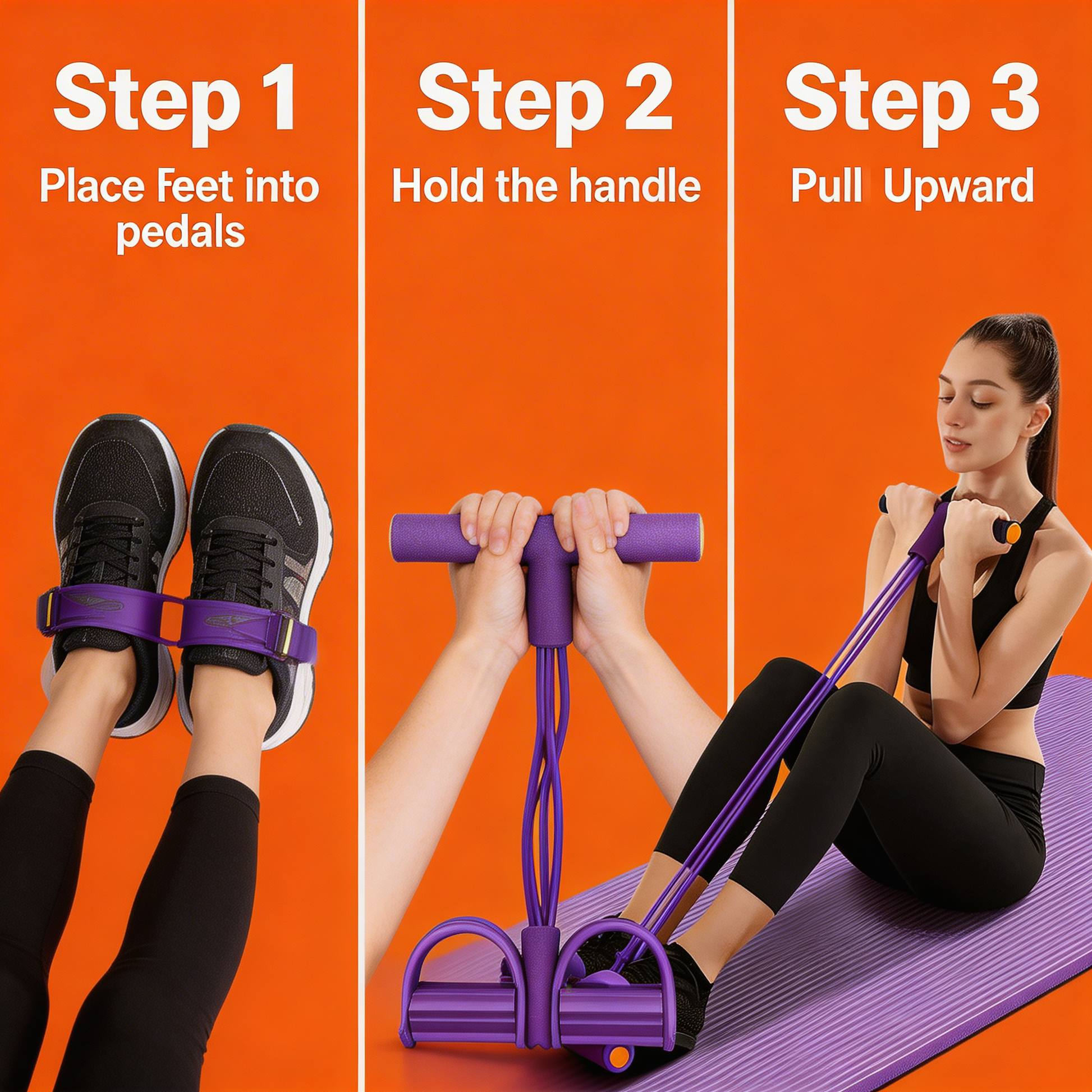 Step 1
Place Feet into pedals

Step 2
Hold the handle

Step 3
Pull Upward