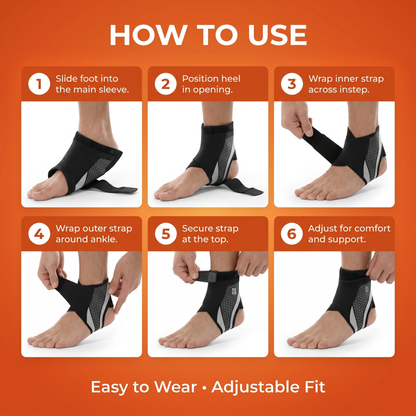 HOW TO USE

1 Slide foot into the main sleeve.

2 Position heel in opening.

3 Wrap inner strap across instep.

4 Wrap outer strap around ankle.

5 Secure strap at the top.

6 Adjust for comfort and support.

Easy to Wear • Adjustable Fit