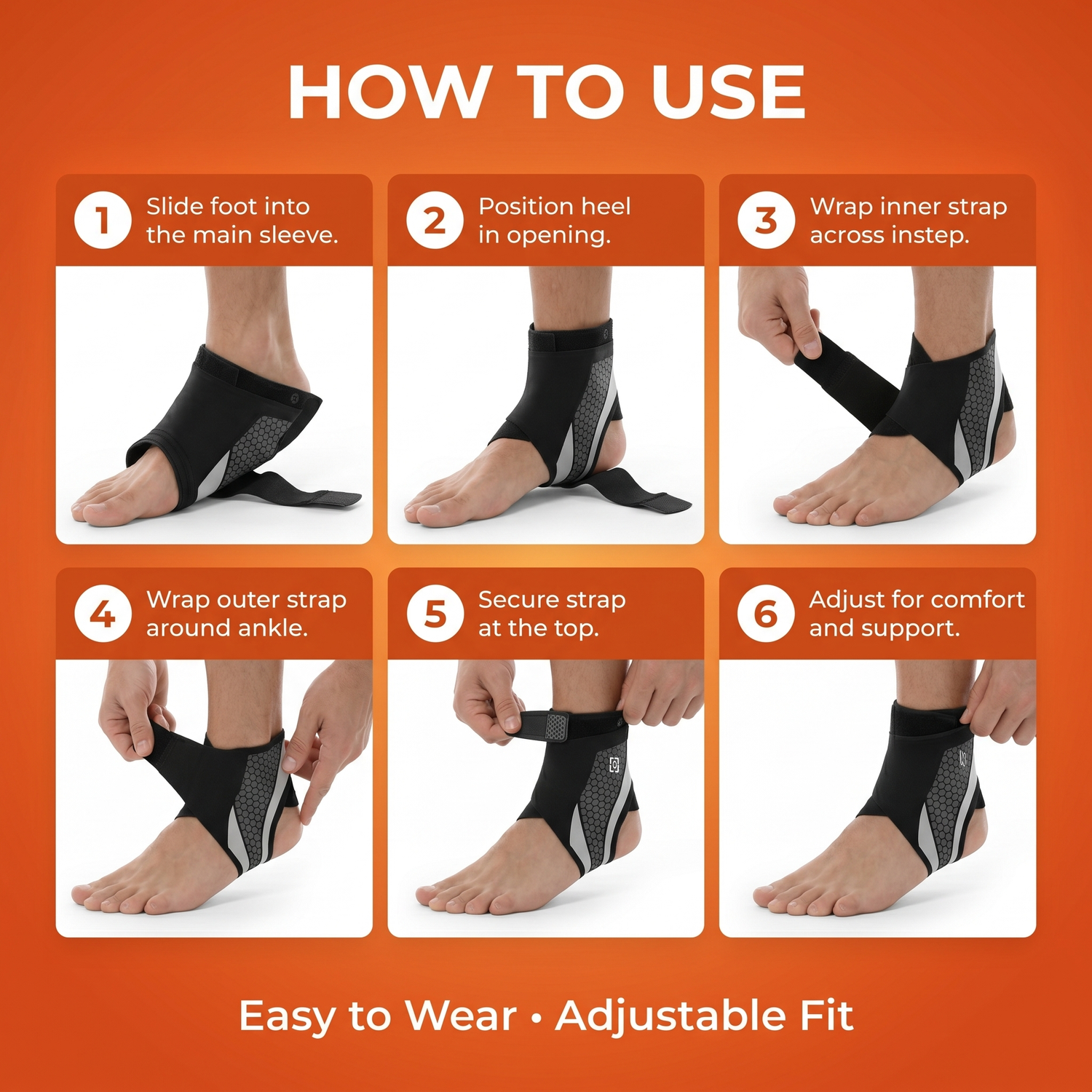 HOW TO USE

1 Slide foot into the main sleeve.

2 Position heel in opening.

3 Wrap inner strap across instep.

4 Wrap outer strap around ankle.

5 Secure strap at the top.

6 Adjust for comfort and support.

Easy to Wear • Adjustable Fit