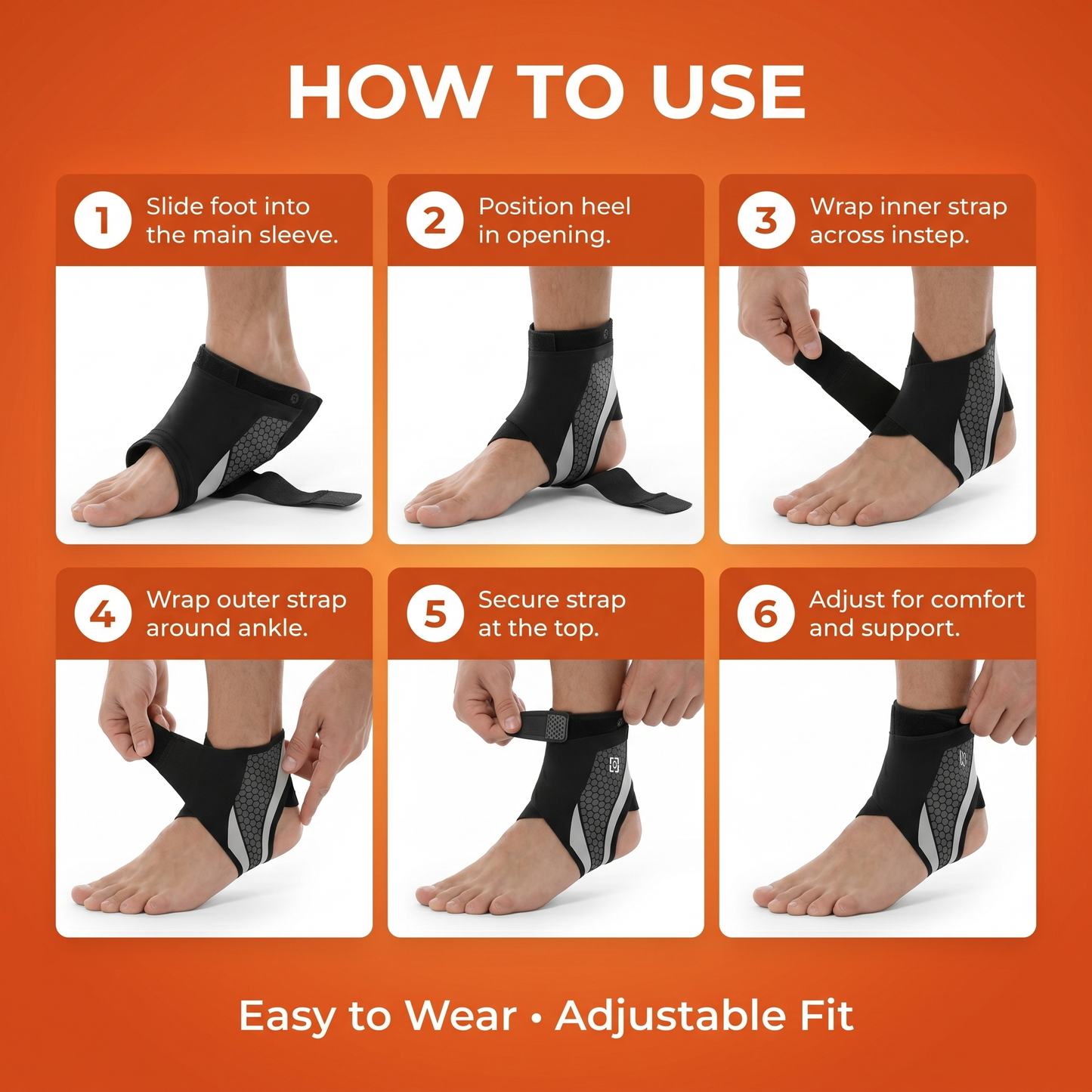 HOW TO USE

1 Slide foot into the main sleeve.

2 Position heel in opening.

3 Wrap inner strap across instep.

4 Wrap outer strap around ankle.

5 Secure strap at the top.

6 Adjust for comfort and support.

Easy to Wear • Adjustable Fit